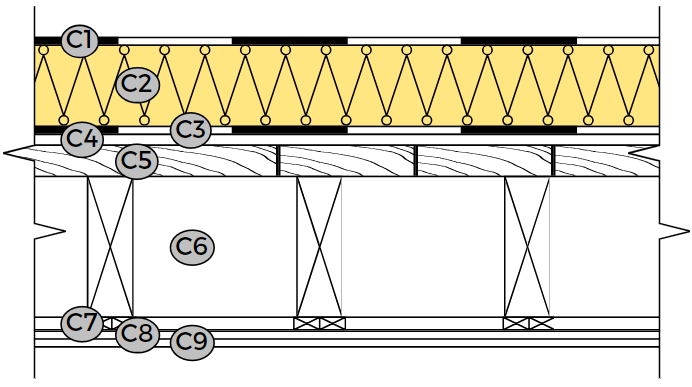 C1
C2
C3
C4
C5
C6
C7
C8
C9