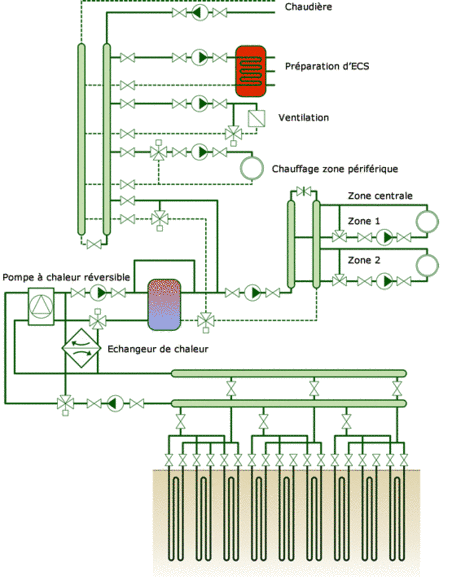 Chaudière

Préparation d'ECS

Ventilation

Chauffage zone périférique

Zone centrale

Zone 1

Zone 2

Pompe à chaleur réversible

Echangeur de chaleur